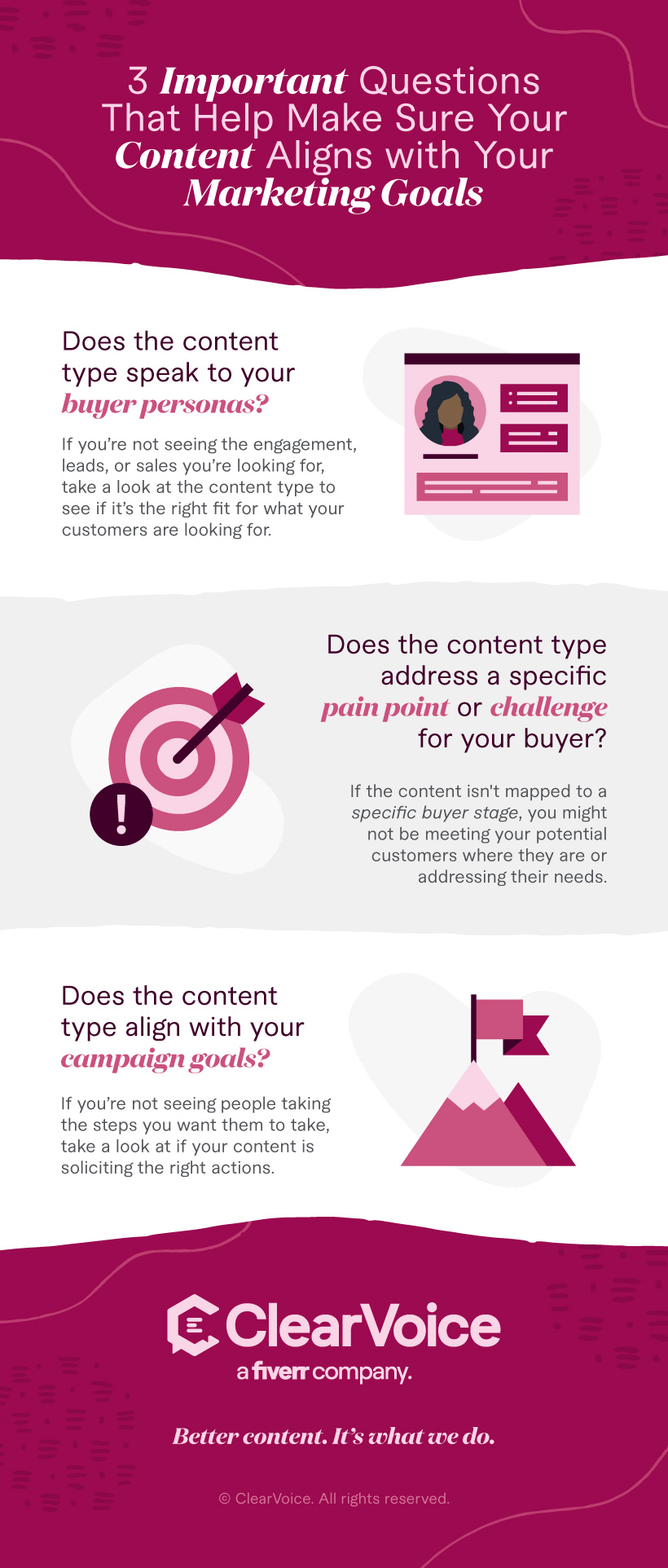 3 Important Questions That Help Make Sure Your Content Aligns with Your Marketing Goals

Does the content type speak to your buyer personas?

If you're not seeing the engagement, leads, or sales you're looking for, take a look at the content type to see if it's the right fit for what your customers are looking for.

Does the content type address a specific pain point or challenge for your buyer?

If the content isn't mapped to a specific buyer stage, you might not be meeting your potential customers where they are or addressing their needs.

Does the content type align with your campaign goals?

If you're not seeing people taking the steps you want them to take, take a look at if your content is soliciting the right actions.

ClearVoice
a fiverr company.

Better content. It's what we do.

© ClearVoice. All rights reserved.